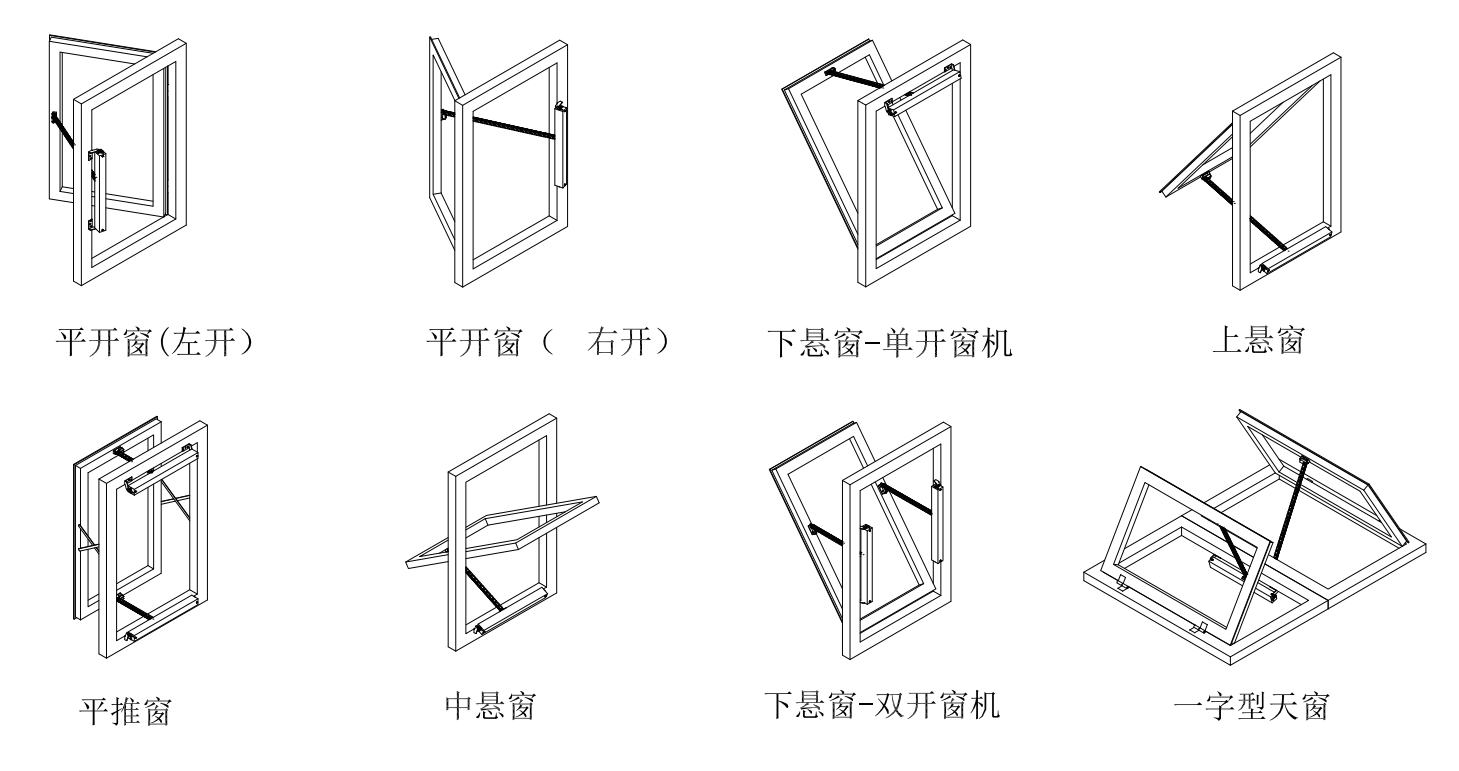 平开窗(左开）

平开窗（　右开）

下悬窗-单开窗机

上悬窗

平推窗

中悬窗

下悬窗-双开窗机

一字型天窗